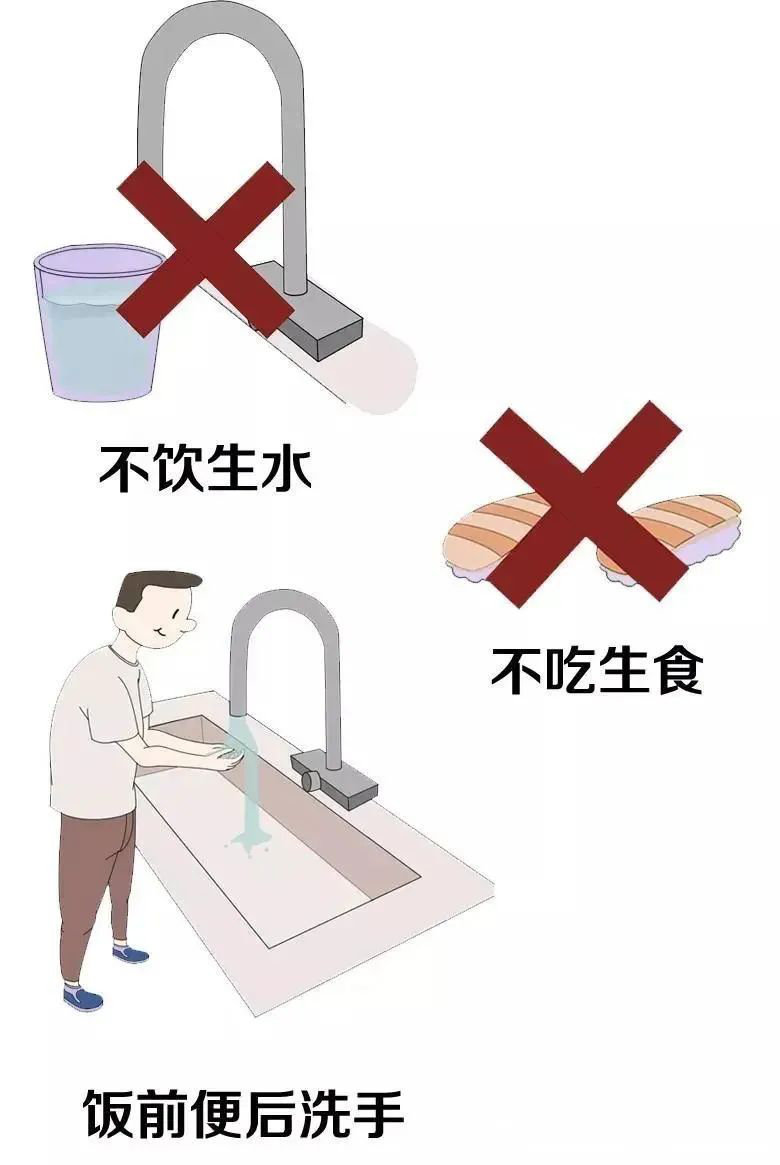 不饮生水

不吃生食

饭前便后洗手